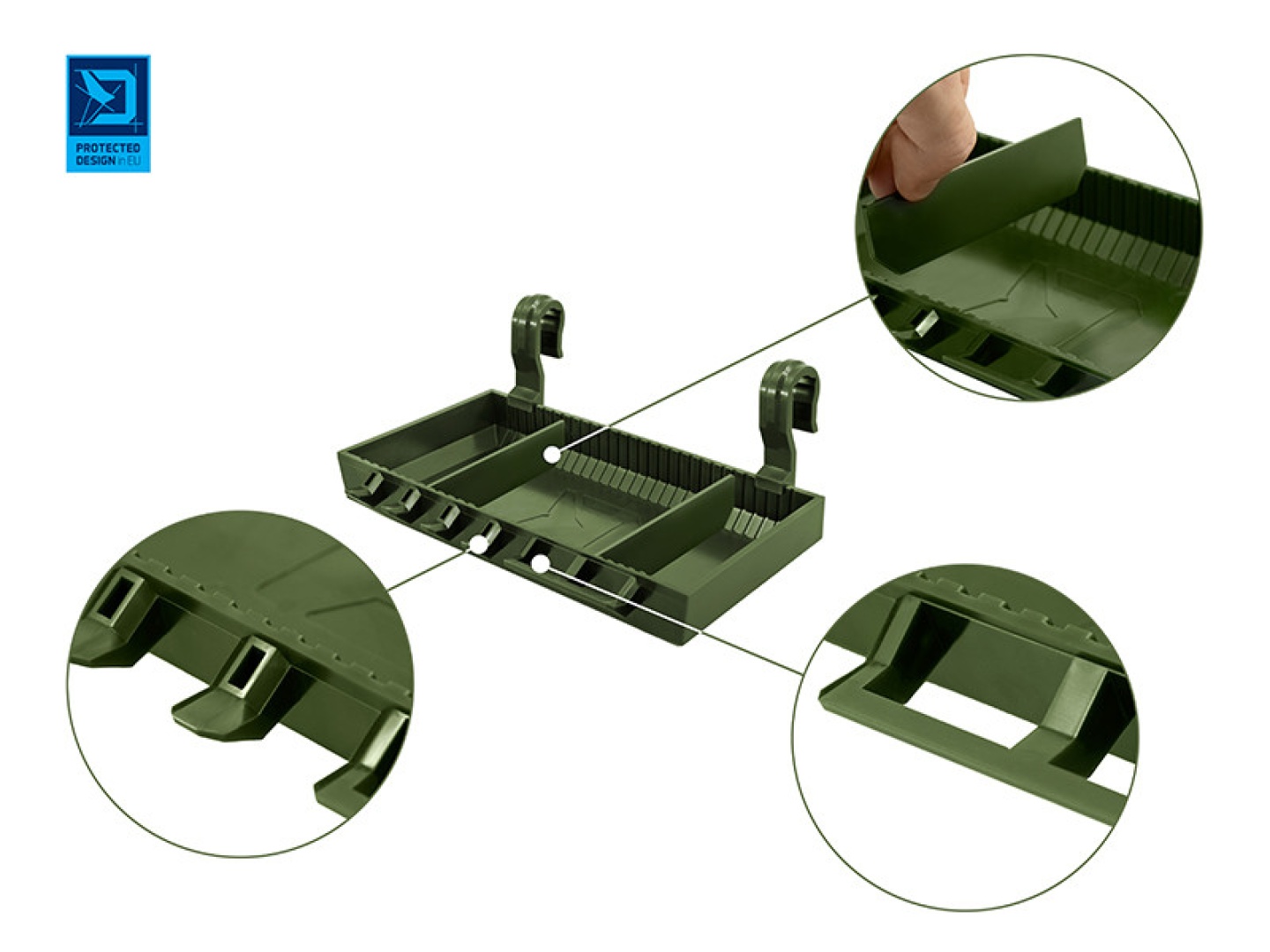 PROTECTED DESIGN in EU